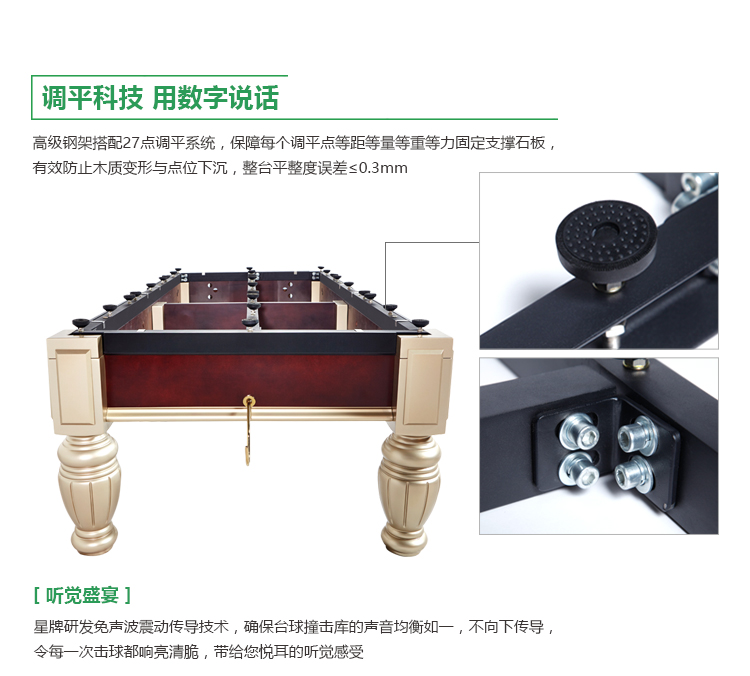 调平科技 用数字说话

高级钢架搭配27点调平系统，保障每个调平点等距等量等重等力固定支撑石板，有效防止木质变形与点位下沉，整台平整度误差≤0.3mm

[ 听觉盛宴 ]

星牌研发免声波震动传导技术，确保台球撞击库的声音均衡如一，不向下传导，令每一次击球都响亮清脆，带给您悦耳的听觉感受