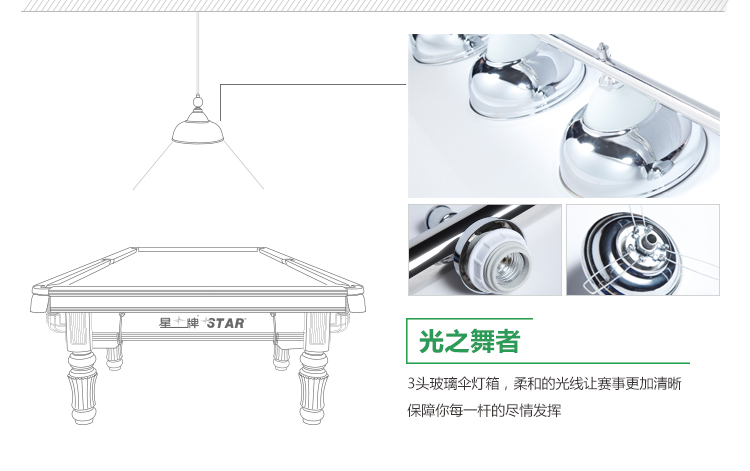 星牌 STAR

光之舞者

3头玻璃伞灯箱，柔和的光线让赛事更加清晰

保障你每一杆的尽情发挥