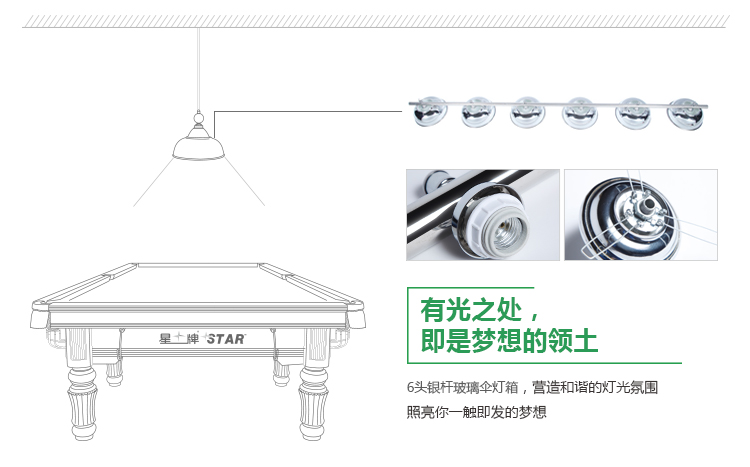 星牌 STAR

有光之处，
即是梦想的领土

6头银杆玻璃伞灯箱，营造和谐的灯光氛围
照亮你一触即发的梦想